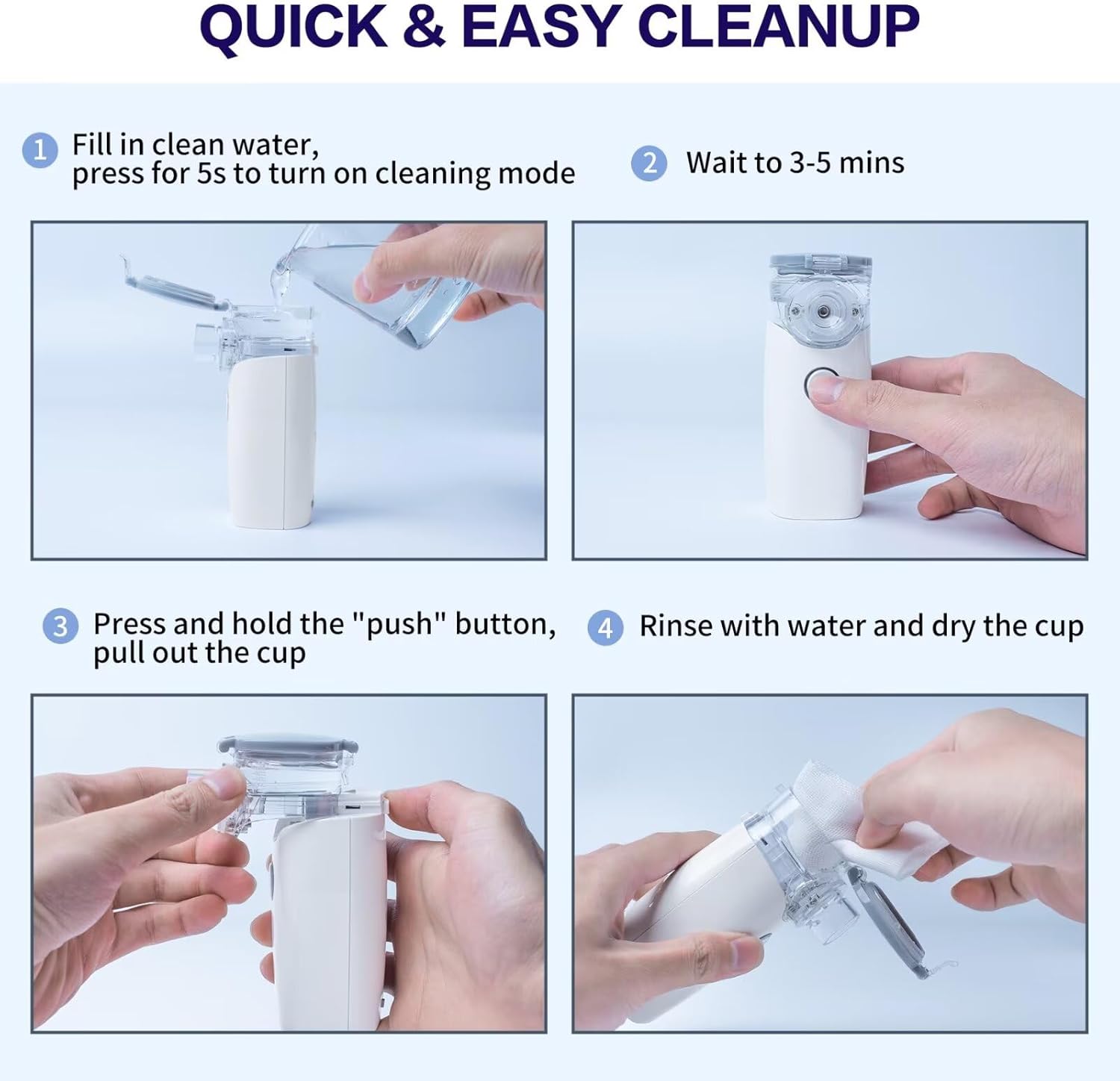 QUICK & EASY CLEANUP

1 Fill in clean water, press for 5s to turn on cleaning mode

2 Wait to 3-5 mins

3 Press and hold the "push" button, pull out the cup

4 Rinse with water and dry the cup